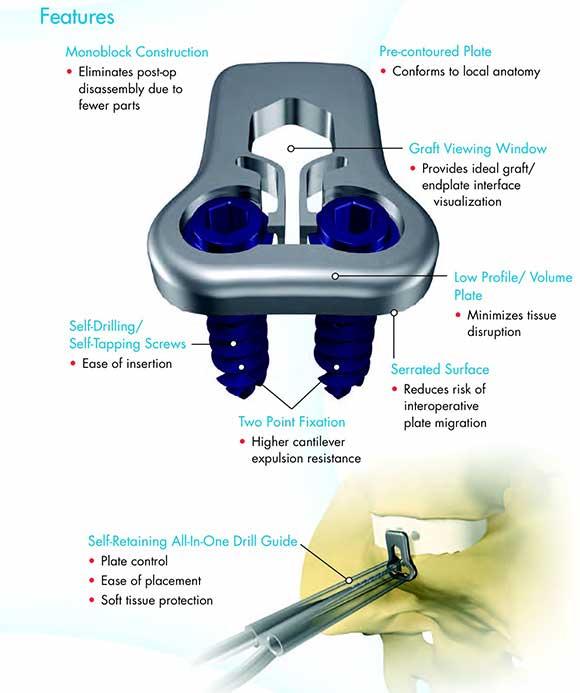 Features

Monoblock Construction
• Eliminates post-op disassembly due to fewer parts

Pre-contoured Plate
• Conforms to local anatomy

Graft Viewing Window
• Provides ideal graft/ endplate interface visualization

Low Profile/ Volume Plate
• Minimizes tissue disruption

Self-Drilling/ Self-Tapping Screws
• Ease of insertion

Serrated Surface
• Reduces risk of interoperative plate migration

Two Point Fixation
• Higher cantilever expulsion resistance

Self-Retaining All-In-One Drill Guide
• Plate control
• Ease of placement
• Soft tissue protection